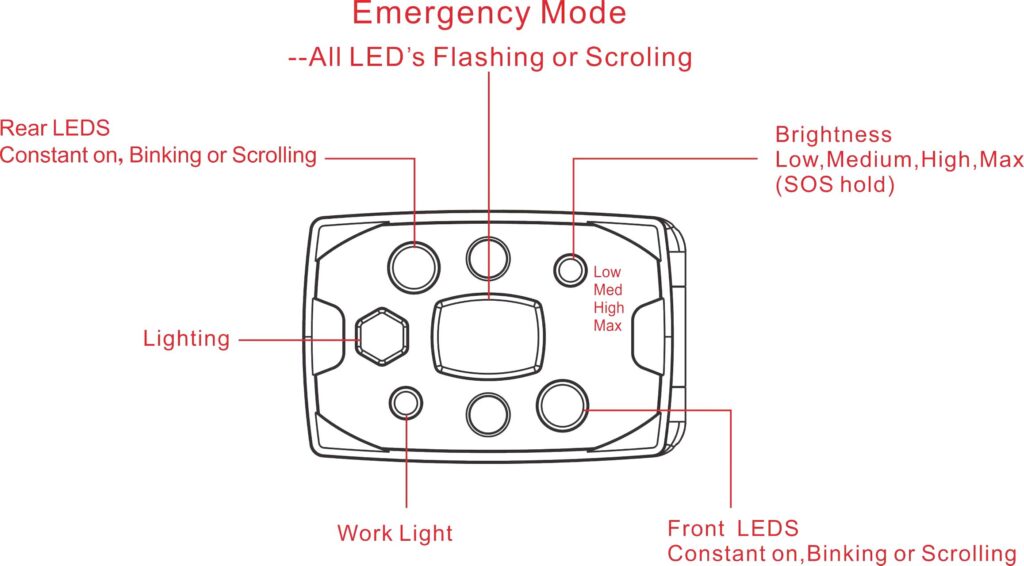 Emergency Mode
--All LED's Flashing or Scroling

Rear LEDS
Constant on, Binking or Scrolling

Brightness
Low,Medium,High,Max
(SOS hold)

Low
Med
High
Max

Lighting

Work Light

Front LEDS
Constant on,Binking or Scrolling